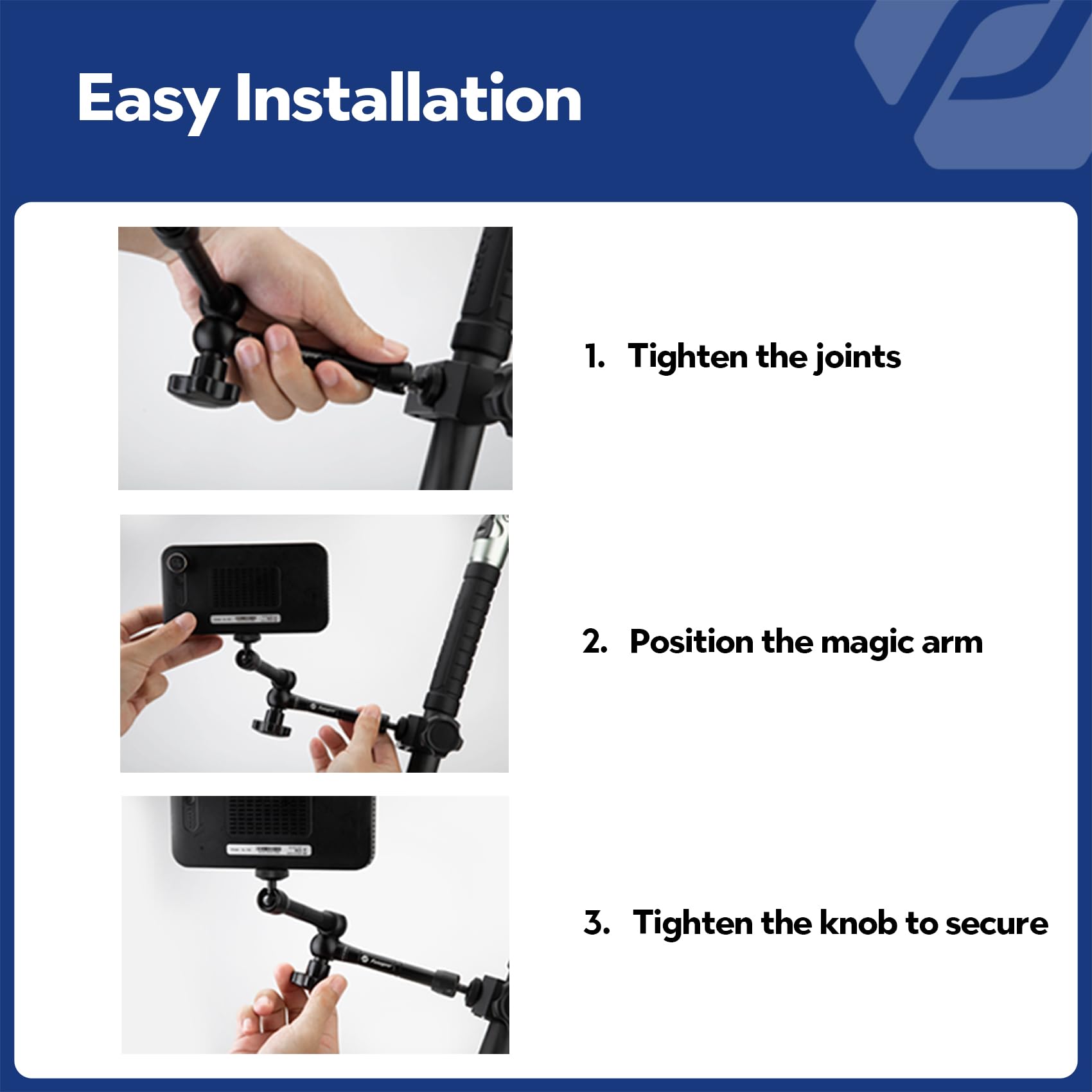 Easy Installation

1. Tighten the joints

2. Position the magic arm

3. Tighten the knob to secure